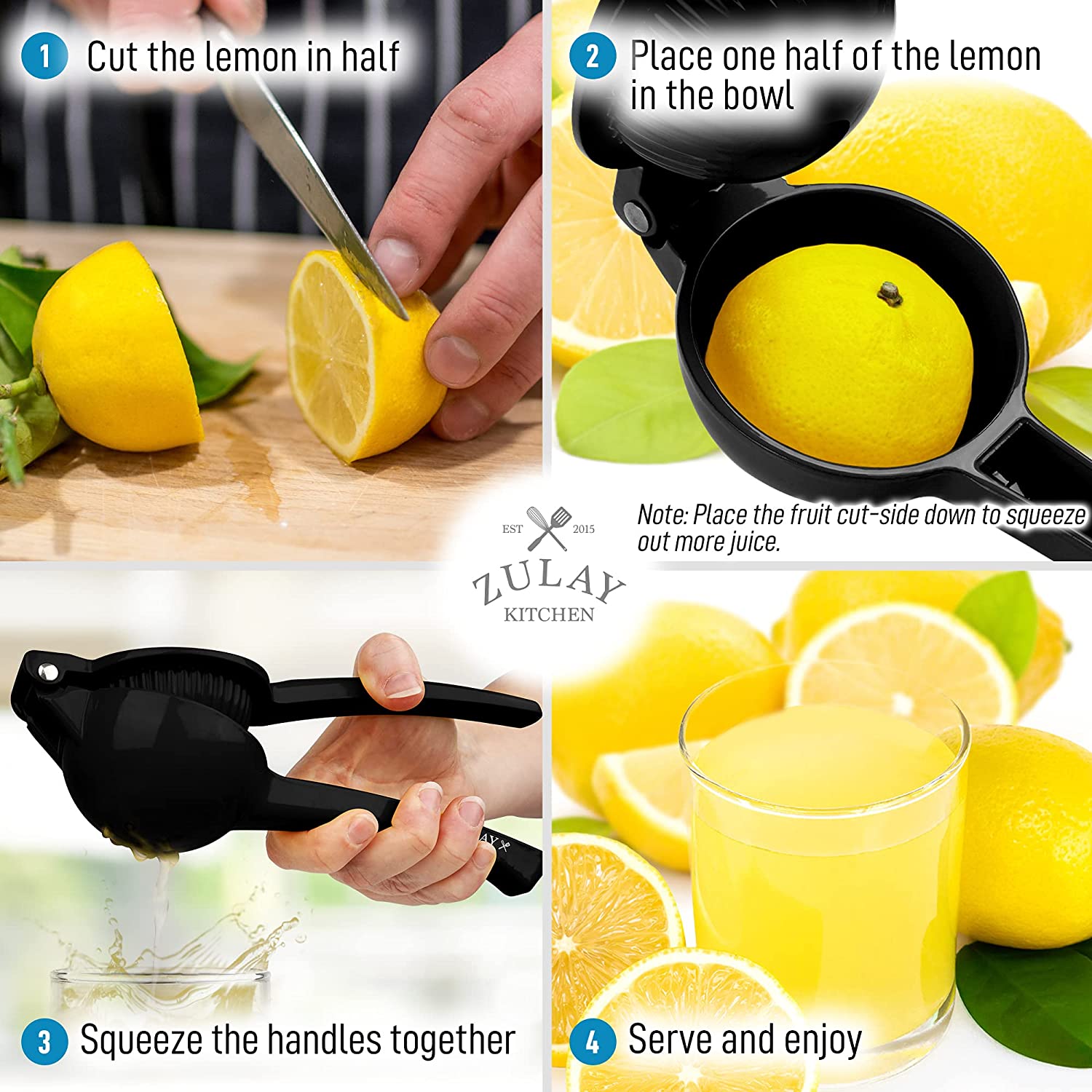 1 Cut the lemon in half

2 Place one half of the lemon in the bowl

Note: Place the fruit cut-side down to squeeze out more juice.

EST 2015
ZULAY
KITCHEN

3 Squeeze the handles together

4 Serve and enjoy