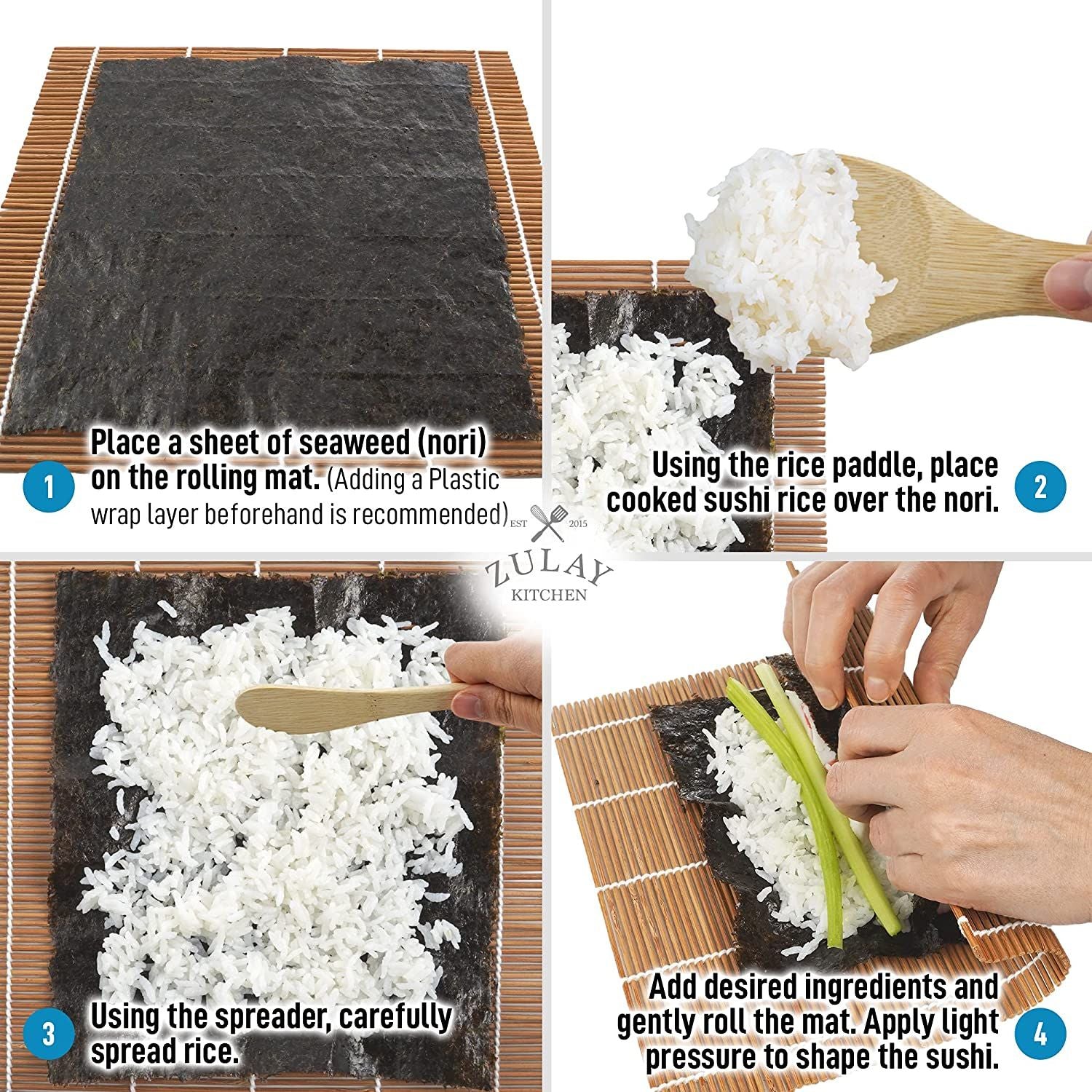 1 Place a sheet of seaweed (nori) on the rolling mat. (Adding a Plastic wrap layer beforehand is recommended)

Using the rice paddle, place cooked sushi rice over the nori. 2

EST 2015
ZULAY
KITCHEN

3 Using the spreader, carefully spread rice.

Add desired ingredients and gently roll the mat. Apply light pressure to shape the sushi. 4