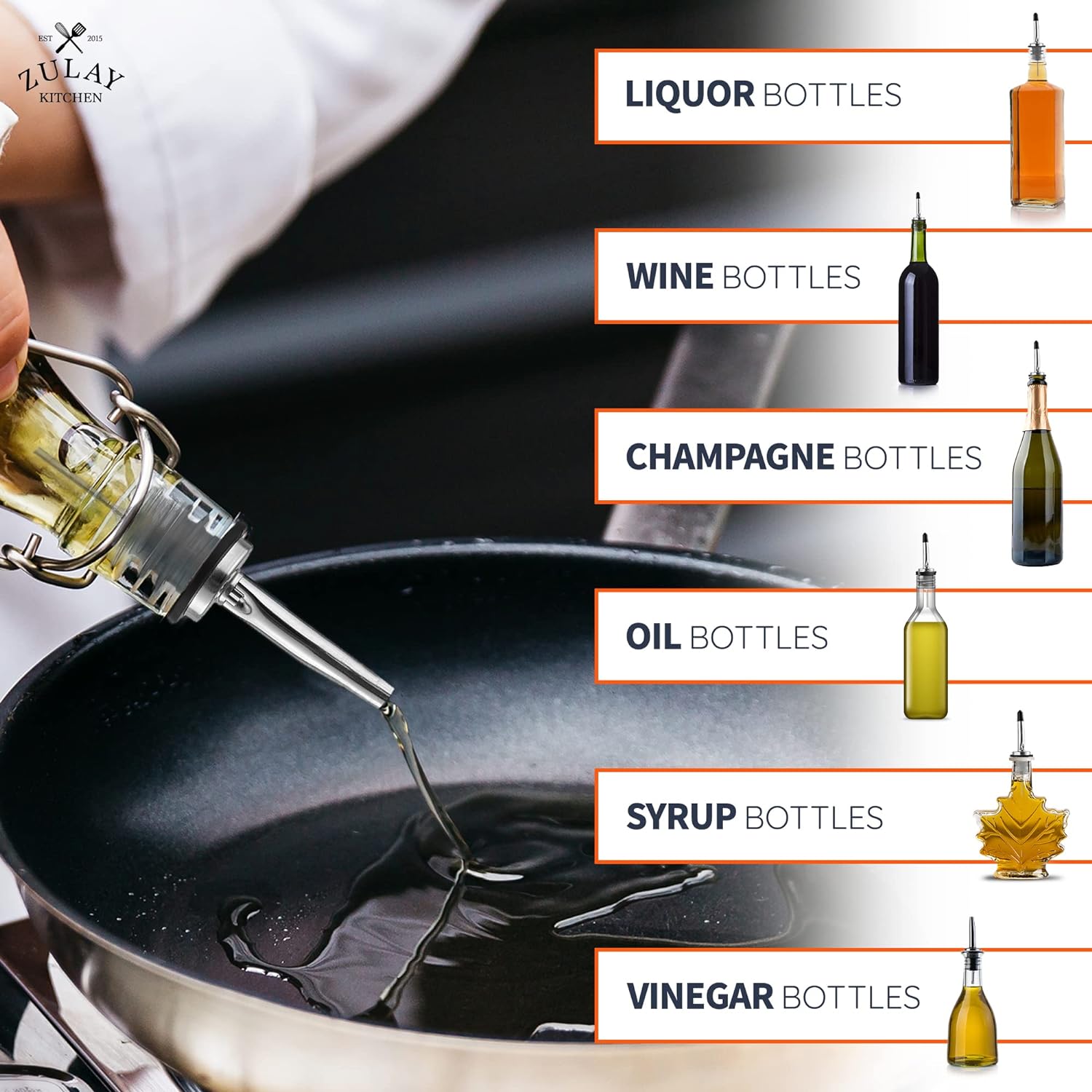 EST 2015
ZULAY
KITCHEN

LIQUOR BOTTLES

WINE BOTTLES

CHAMPAGNE BOTTLES

OIL BOTTLES

SYRUP BOTTLES

VINEGAR BOTTLES