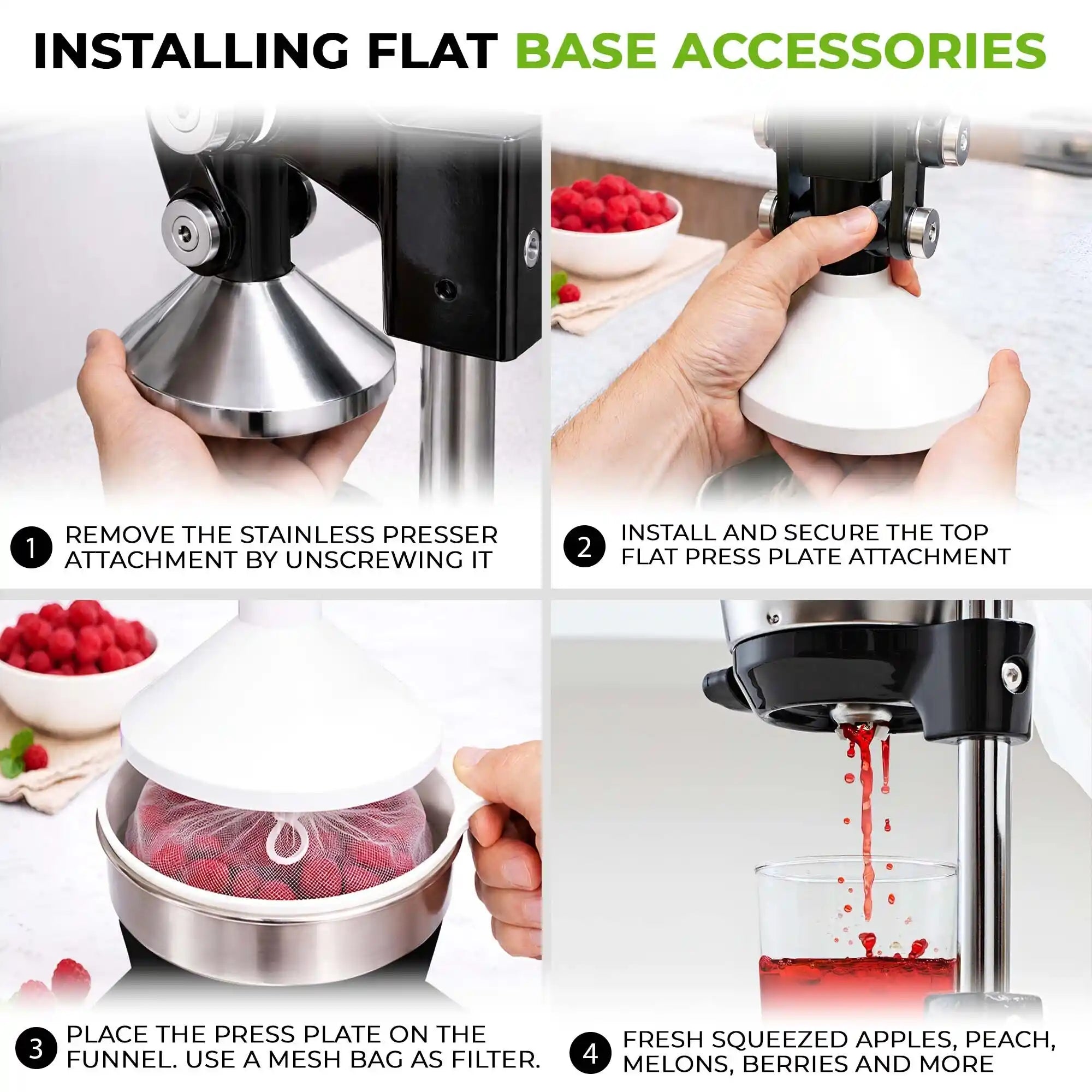 INSTALLING FLAT BASE ACCESSORIES

1 REMOVE THE STAINLESS PRESSER ATTACHMENT BY UNSCREWING IT

2 INSTALL AND SECURE THE TOP FLAT PRESS PLATE ATTACHMENT

3 PLACE THE PRESS PLATE ON THE FUNNEL. USE A MESH BAG AS FILTER.

4 FRESH SQUEEZED APPLES, PEACH, MELONS, BERRIES AND MORE