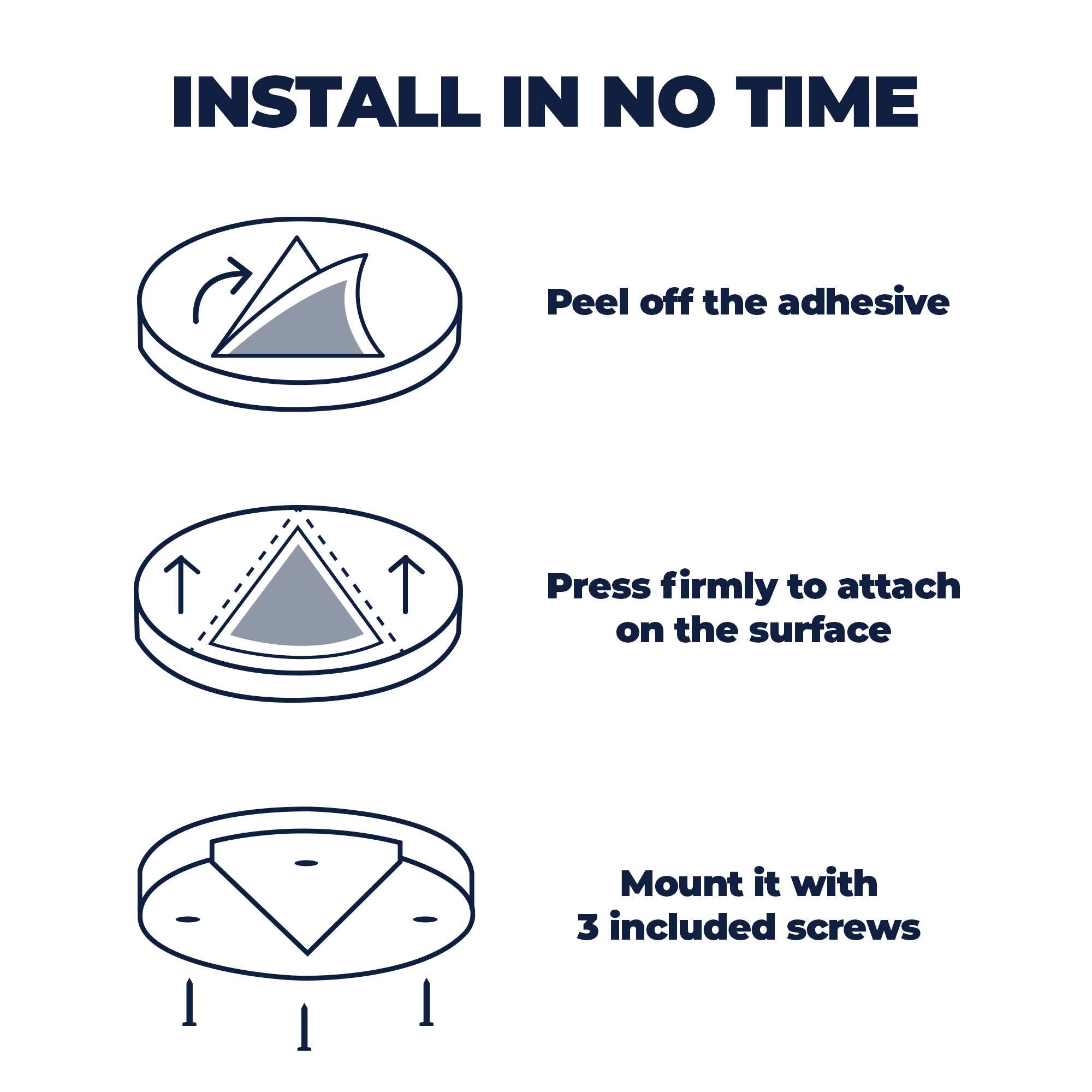 INSTALL IN NO TIME

Peel off the adhesive

Press firmly to attach on the surface

Mount it with
3 included screws