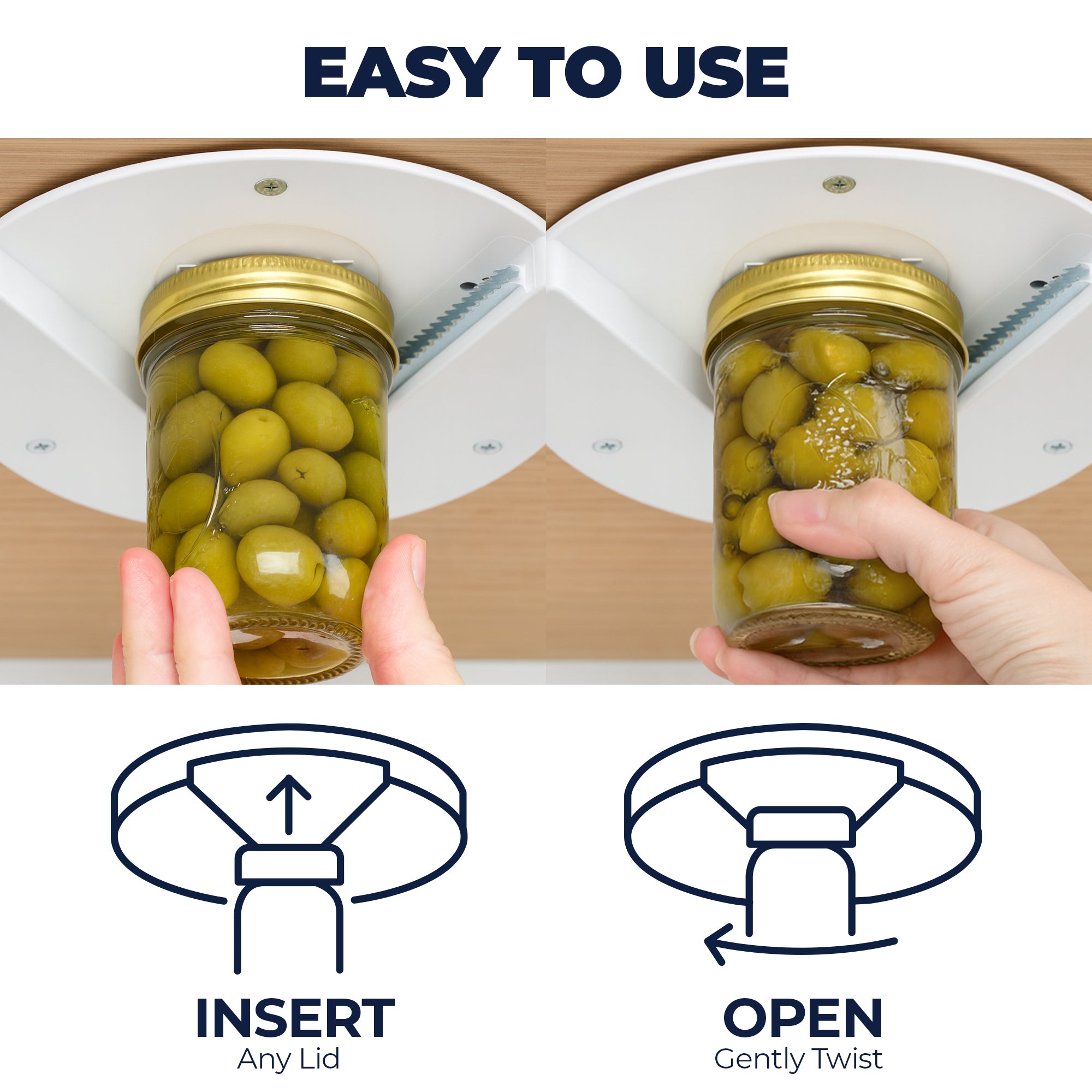 EASY TO USE

INSERT
Any Lid

OPEN
Gently Twist