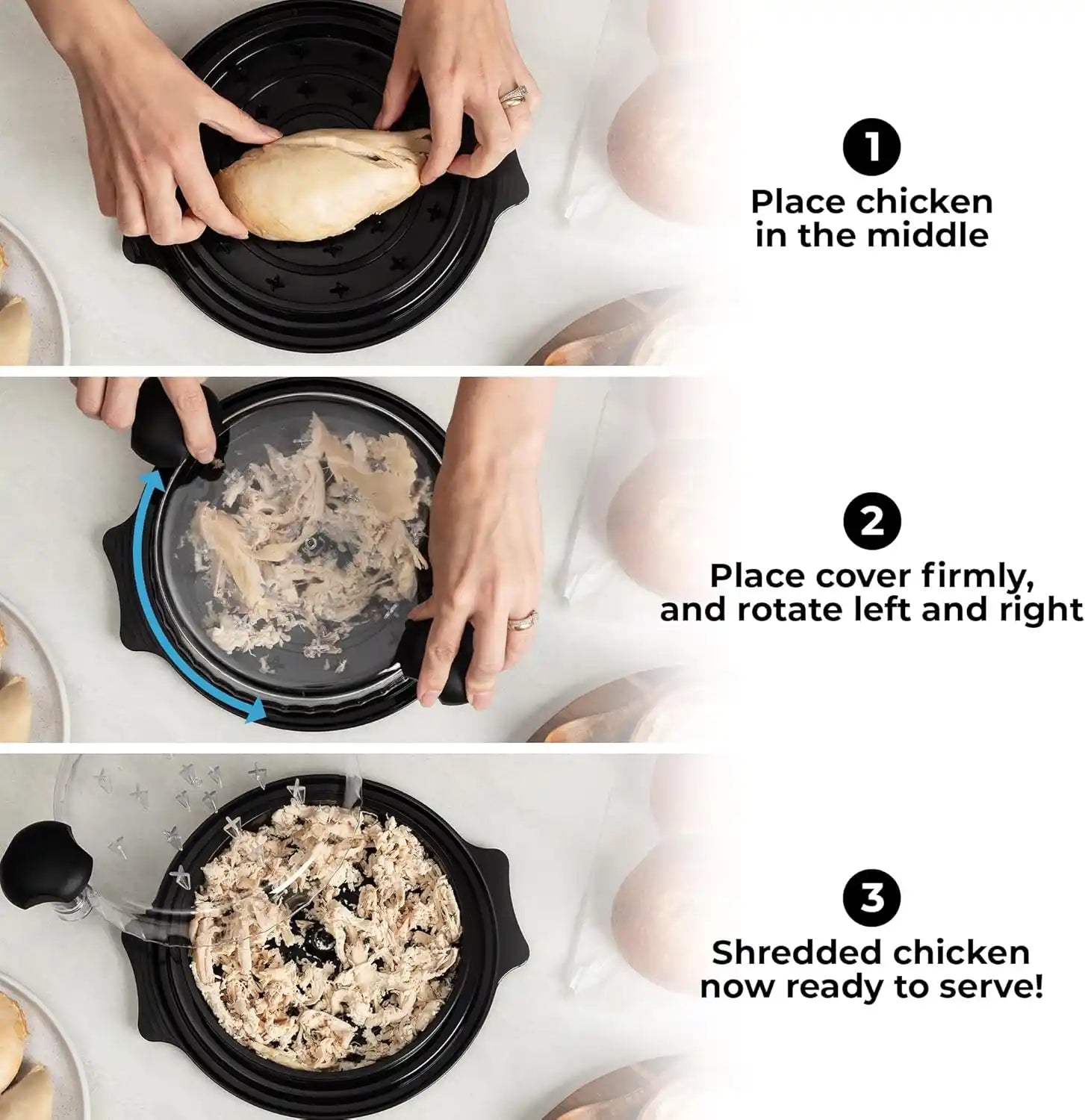 1
Place chicken in the middle

2
Place cover firmly, and rotate left and right

3
Shredded chicken now ready to serve!