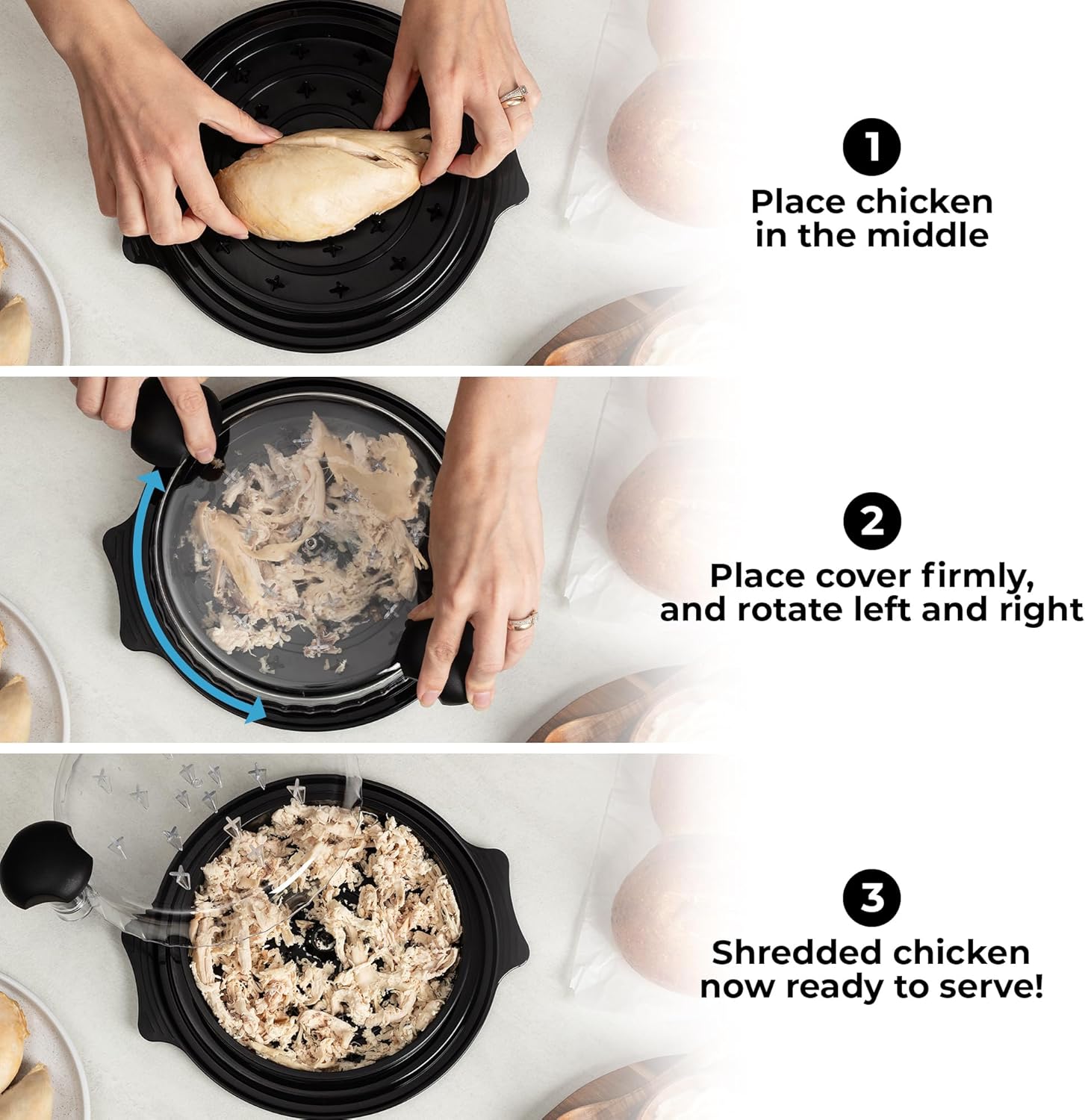 1
Place chicken in the middle

2
Place cover firmly, and rotate left and right

3
Shredded chicken now ready to serve!