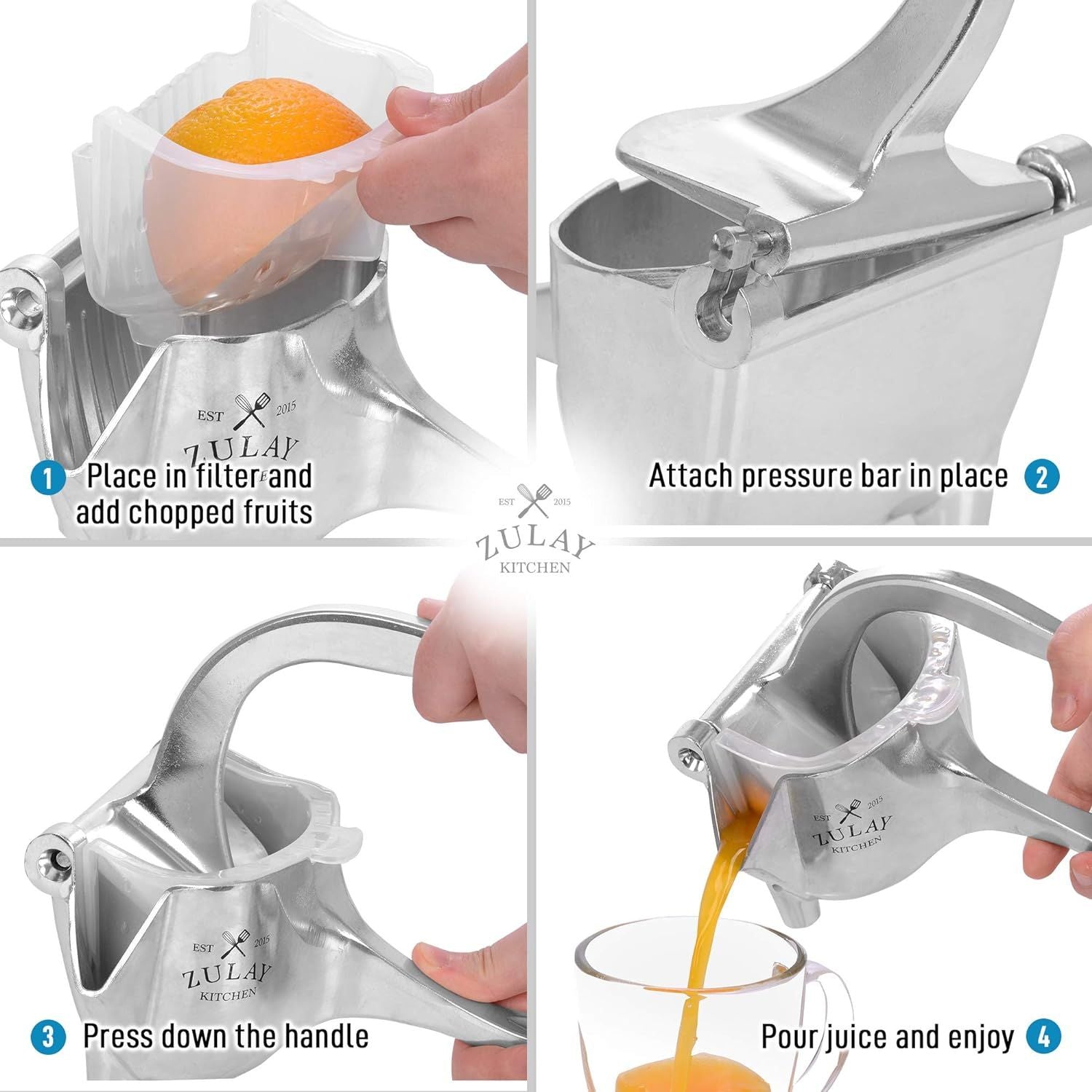 EST 2015
ZULAY

1 Place in filter and add chopped fruits

Attach pressure bar in place 2

EST 2015
ZULAY
KITCHEN

EST 2015
ZULAY
KITCHEN

3 Press down the handle

EST 2015
ZULAY
KITCHEN

Pour juice and enjoy 4