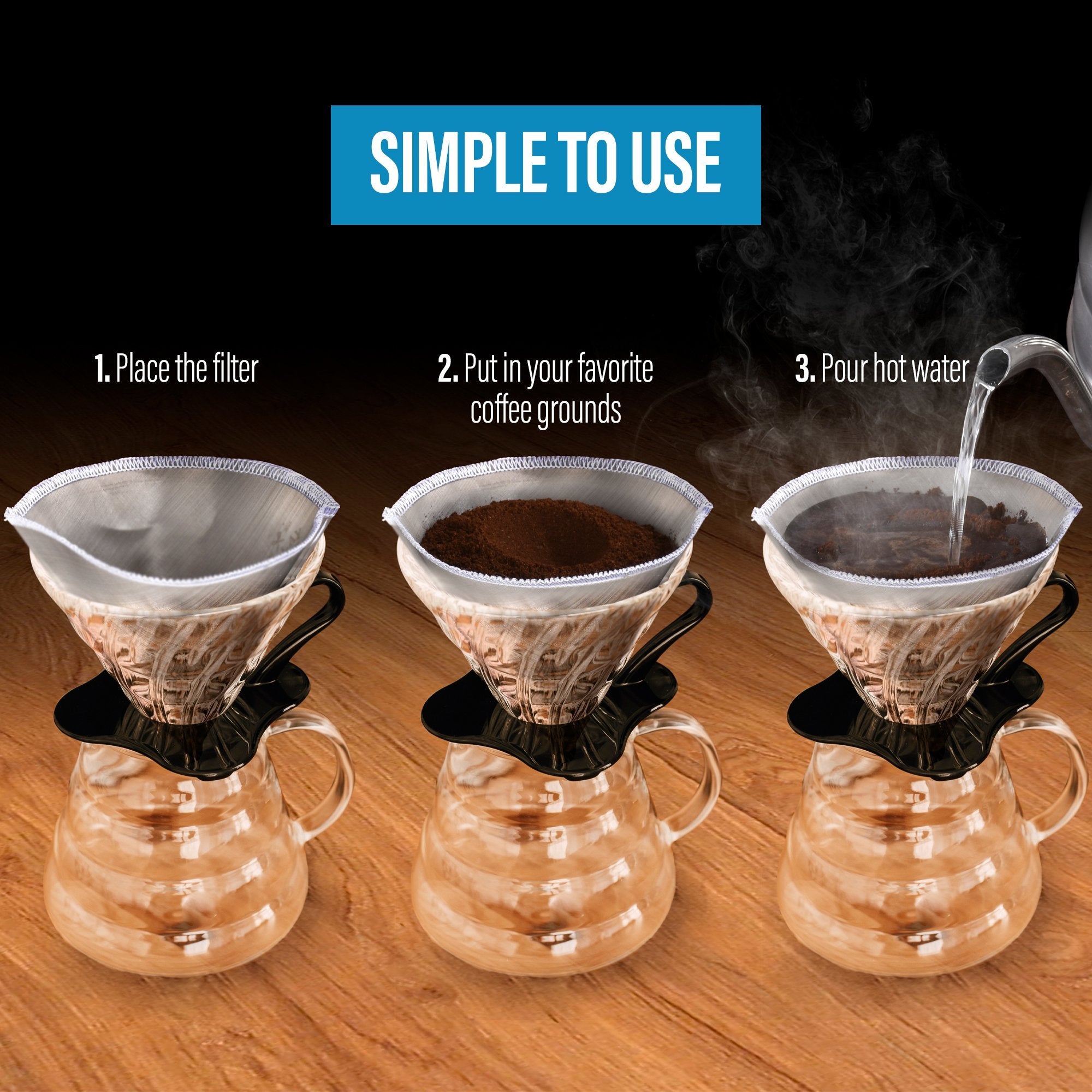 SIMPLE TO USE

1. Place the filter

2. Put in your favorite coffee grounds

3. Pour hot water