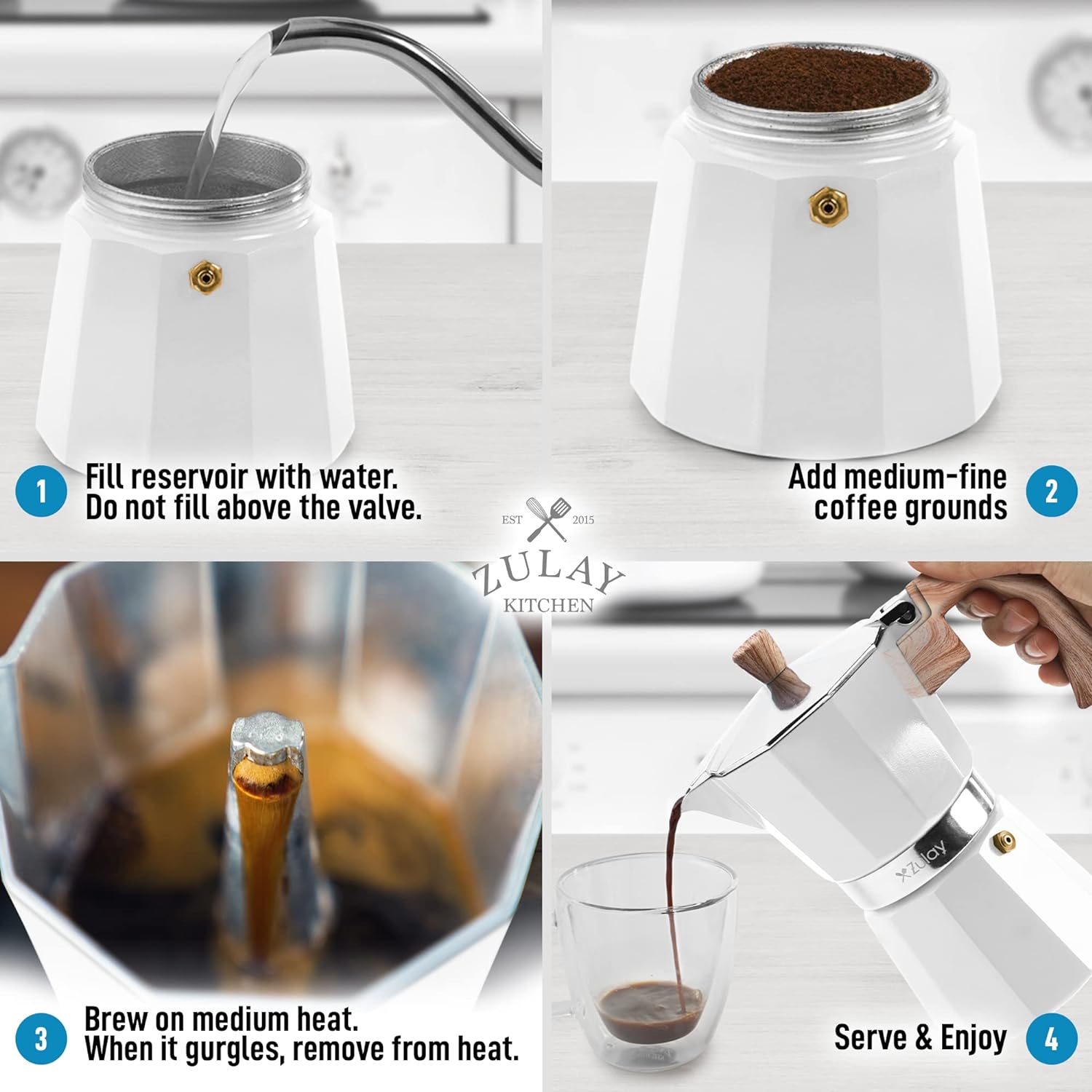 1 Fill reservoir with water. Do not fill above the valve.

Add medium-fine coffee grounds 2

EST 2015
ZULAY
KITCHEN

3 Brew on medium heat. When it gurgles, remove from heat.

Zulay

Serve & Enjoy 4