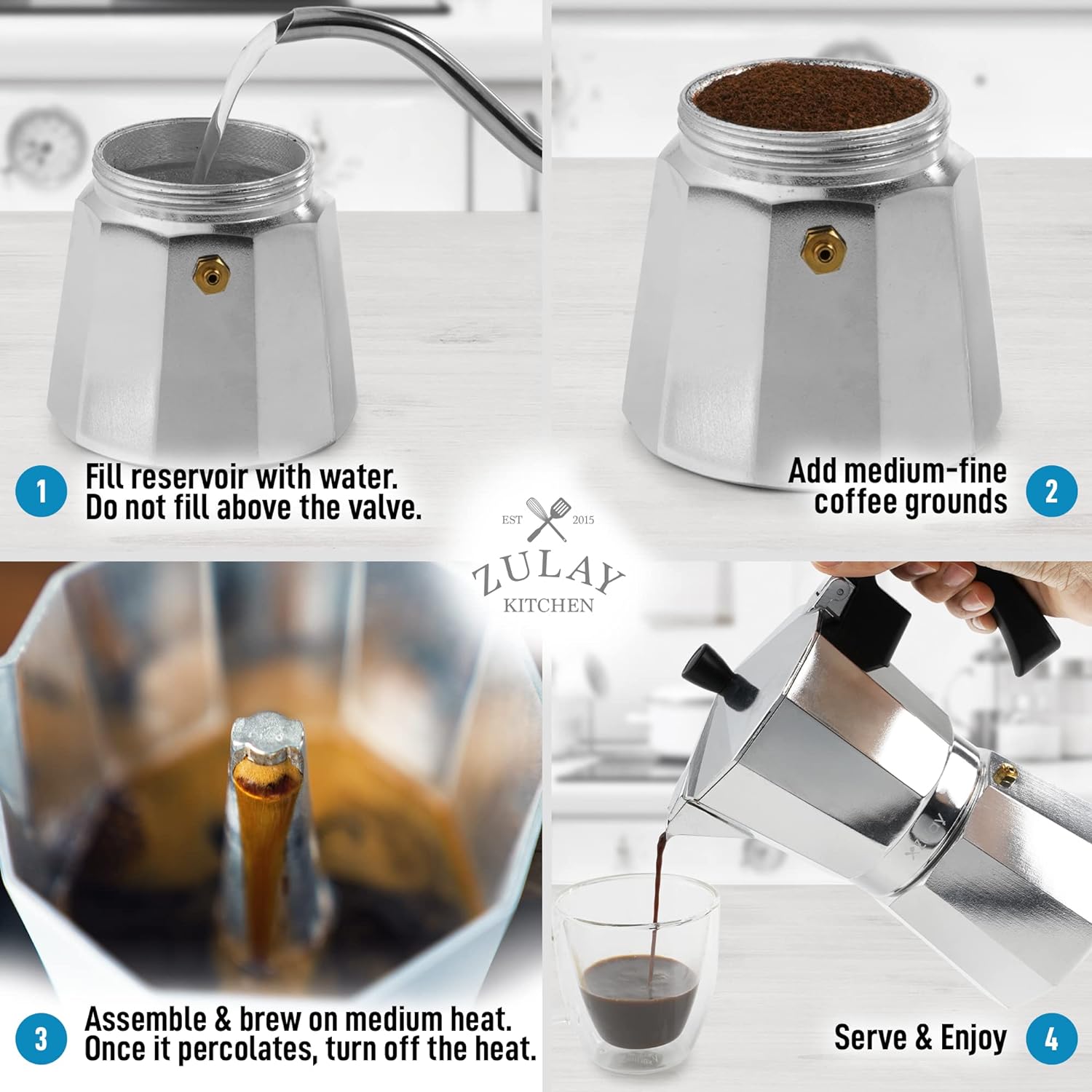 1 Fill reservoir with water. Do not fill above the valve.

Add medium-fine coffee grounds 2

EST 2015
ZULAY
KITCHEN

3 Assemble & brew on medium heat. Once it percolates, turn off the heat.

Serve & Enjoy 4