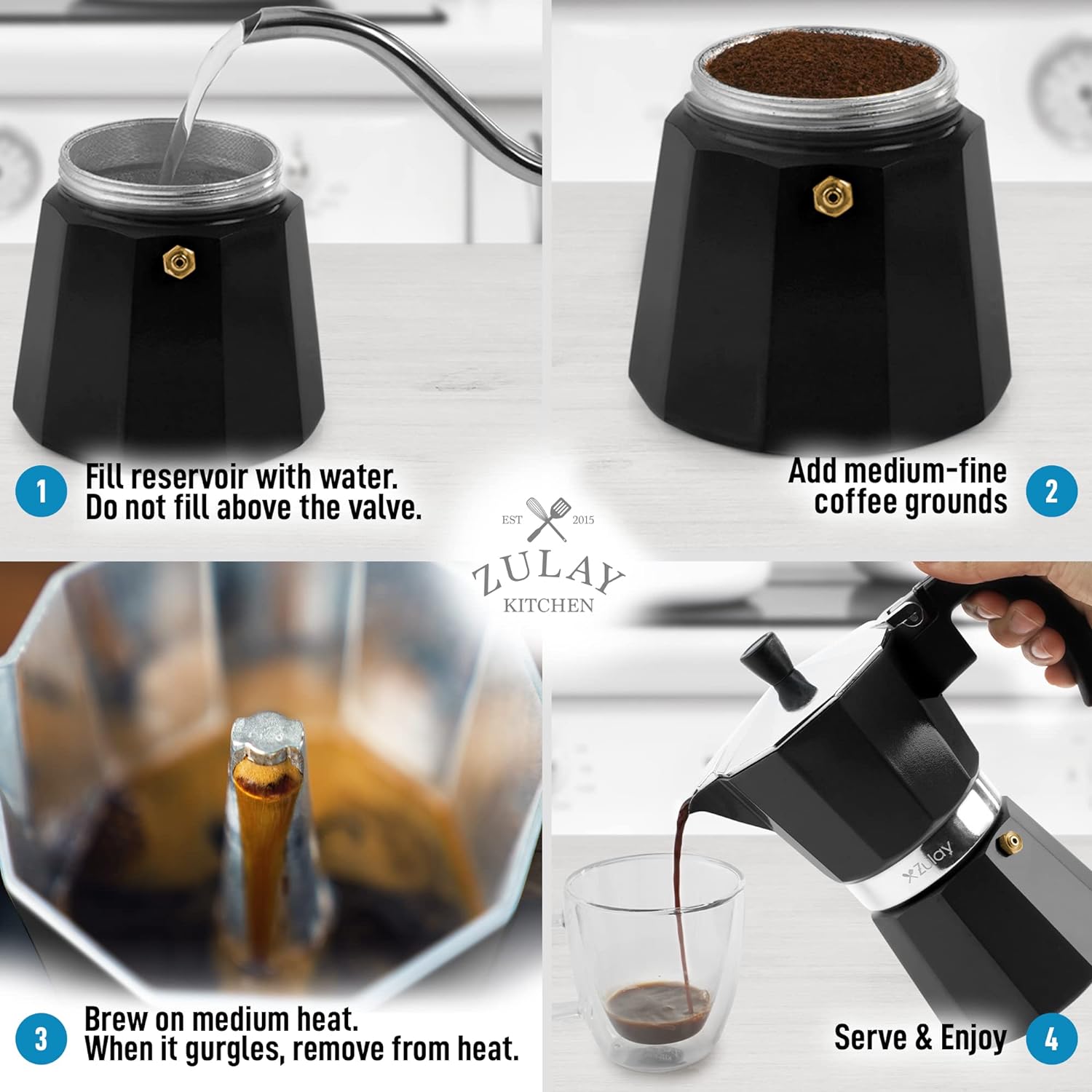 1 Fill reservoir with water. Do not fill above the valve.

Add medium-fine coffee grounds 2

EST 2015
ZULAY
KITCHEN

3 Brew on medium heat. When it gurgles, remove from heat.

Zulay

Serve & Enjoy 4