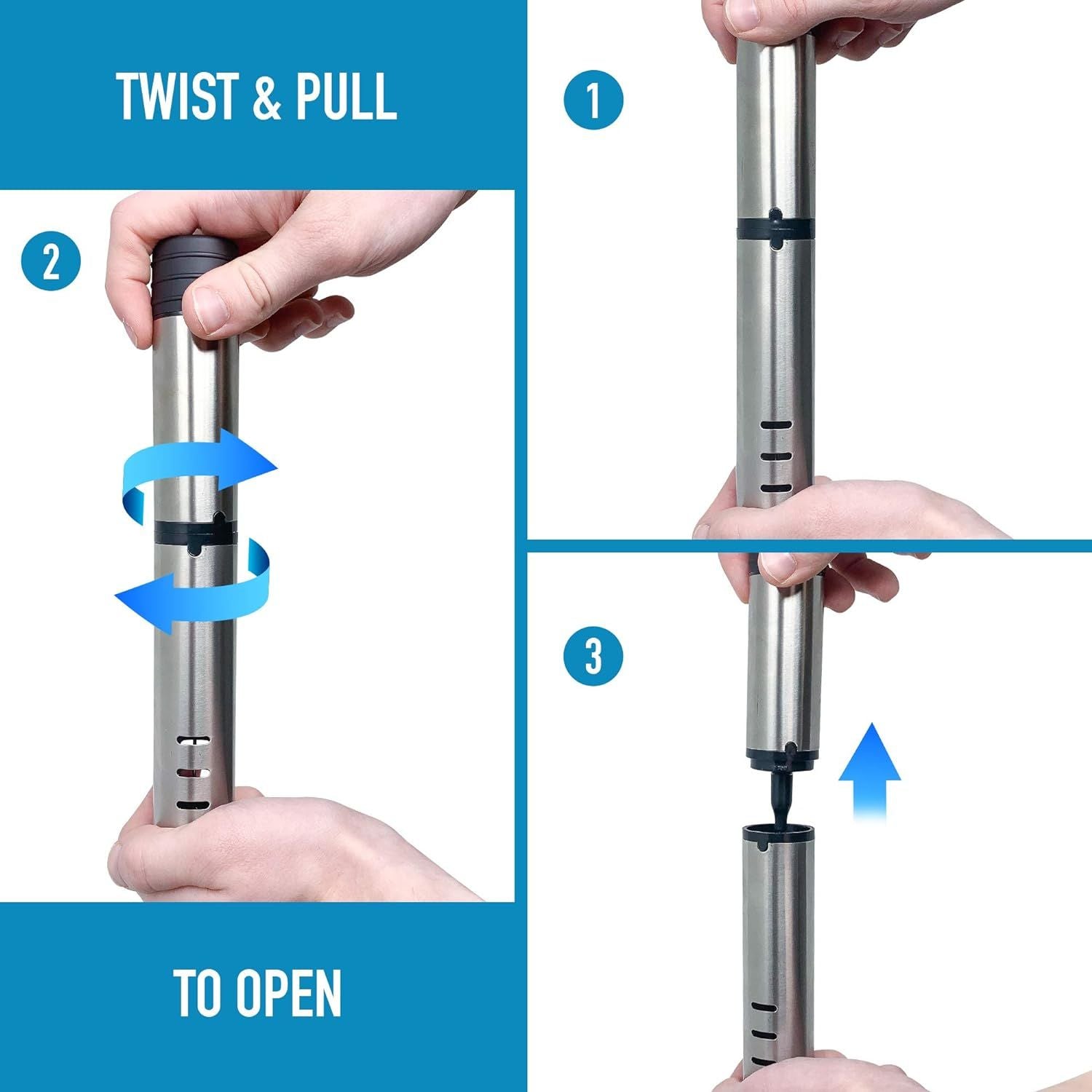 TWIST & PULL

1

2

3

TO OPEN