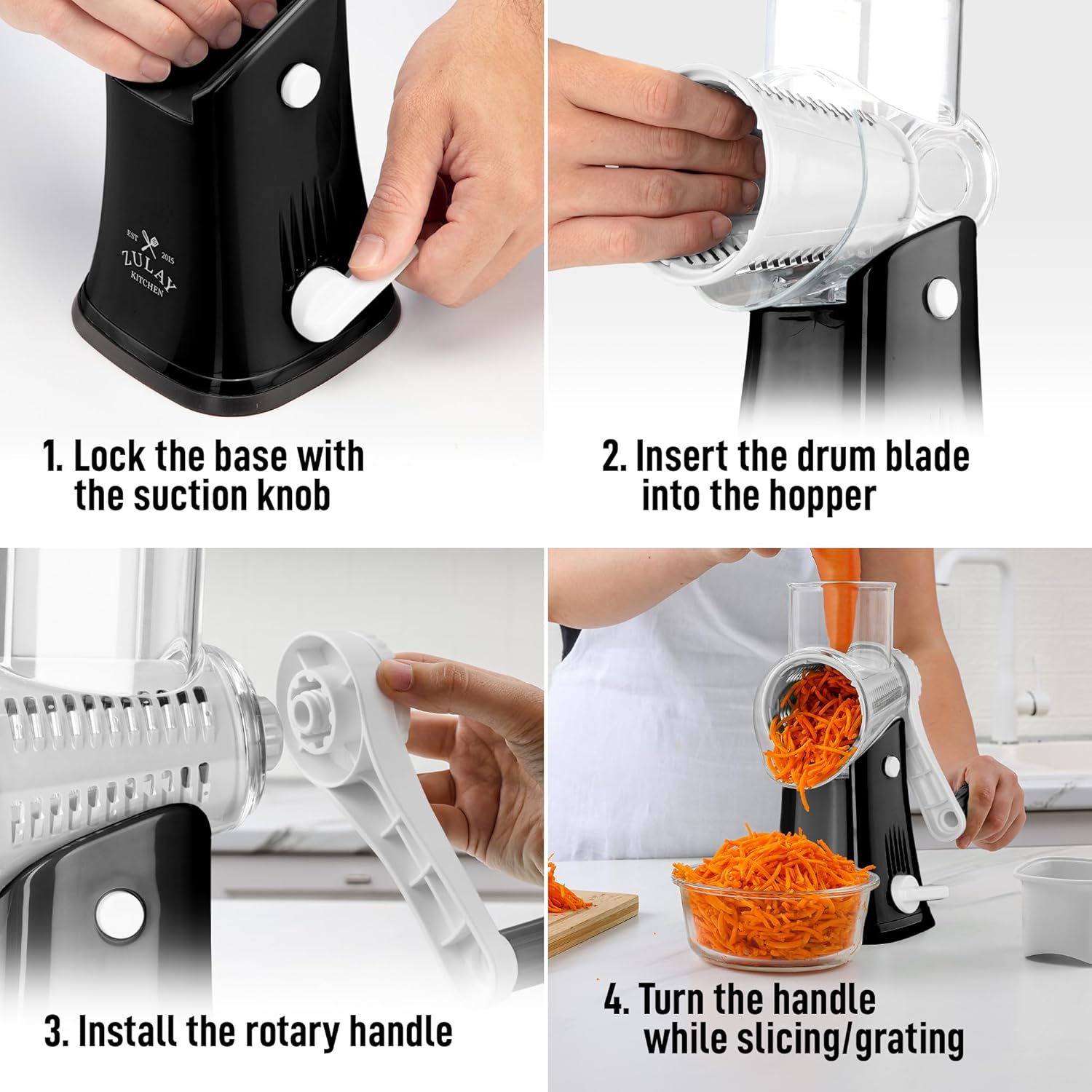 EST 2015
ZULAY
KITCHEN

1. Lock the base with the suction knob

2. Insert the drum blade into the hopper

3. Install the rotary handle

4. Turn the handle while slicing/grating