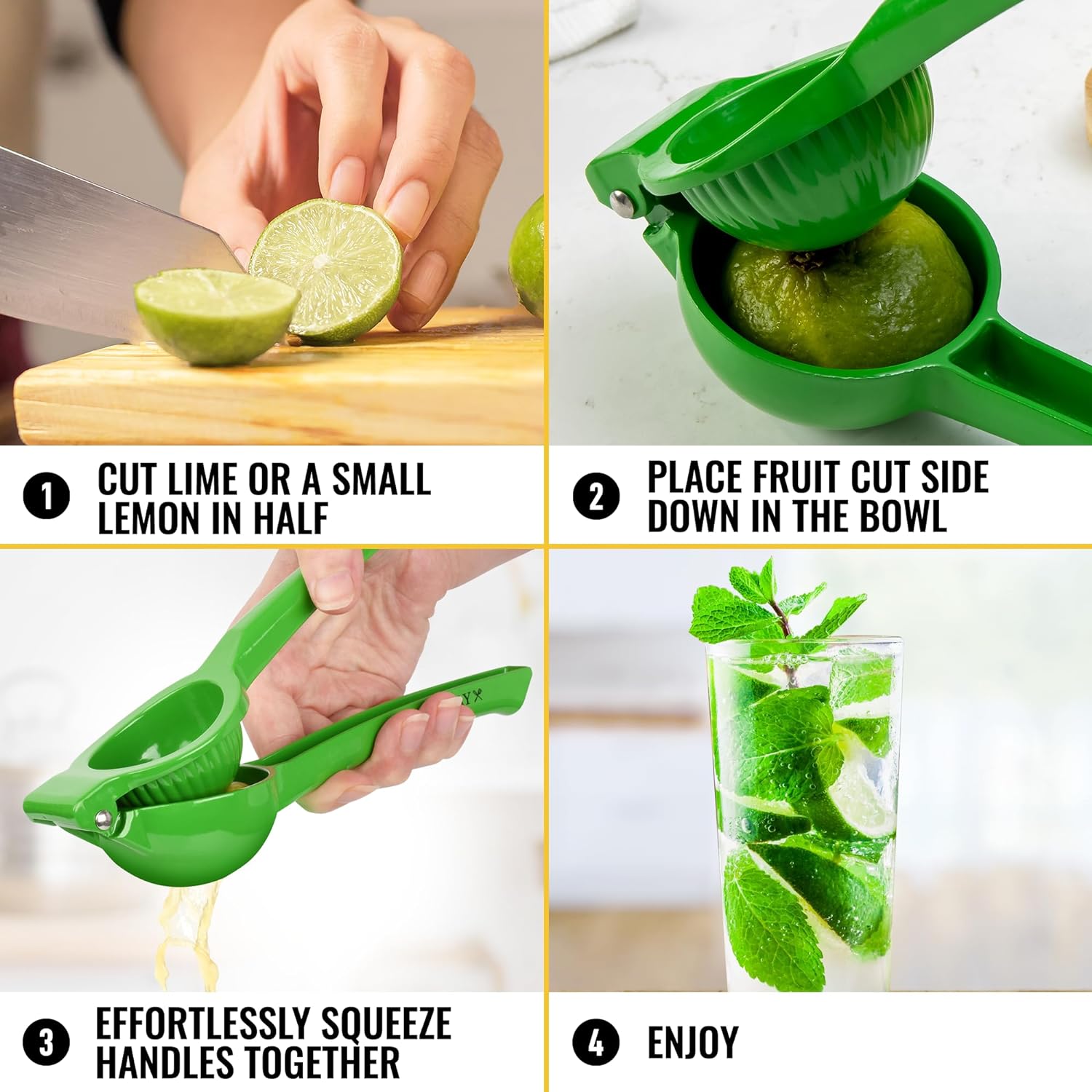 1 CUT LIME OR A SMALL LEMON IN HALF

2 PLACE FRUIT CUT SIDE DOWN IN THE BOWL

3 EFFORTLESSLY SQUEEZE HANDLES TOGETHER

4 ENJOY