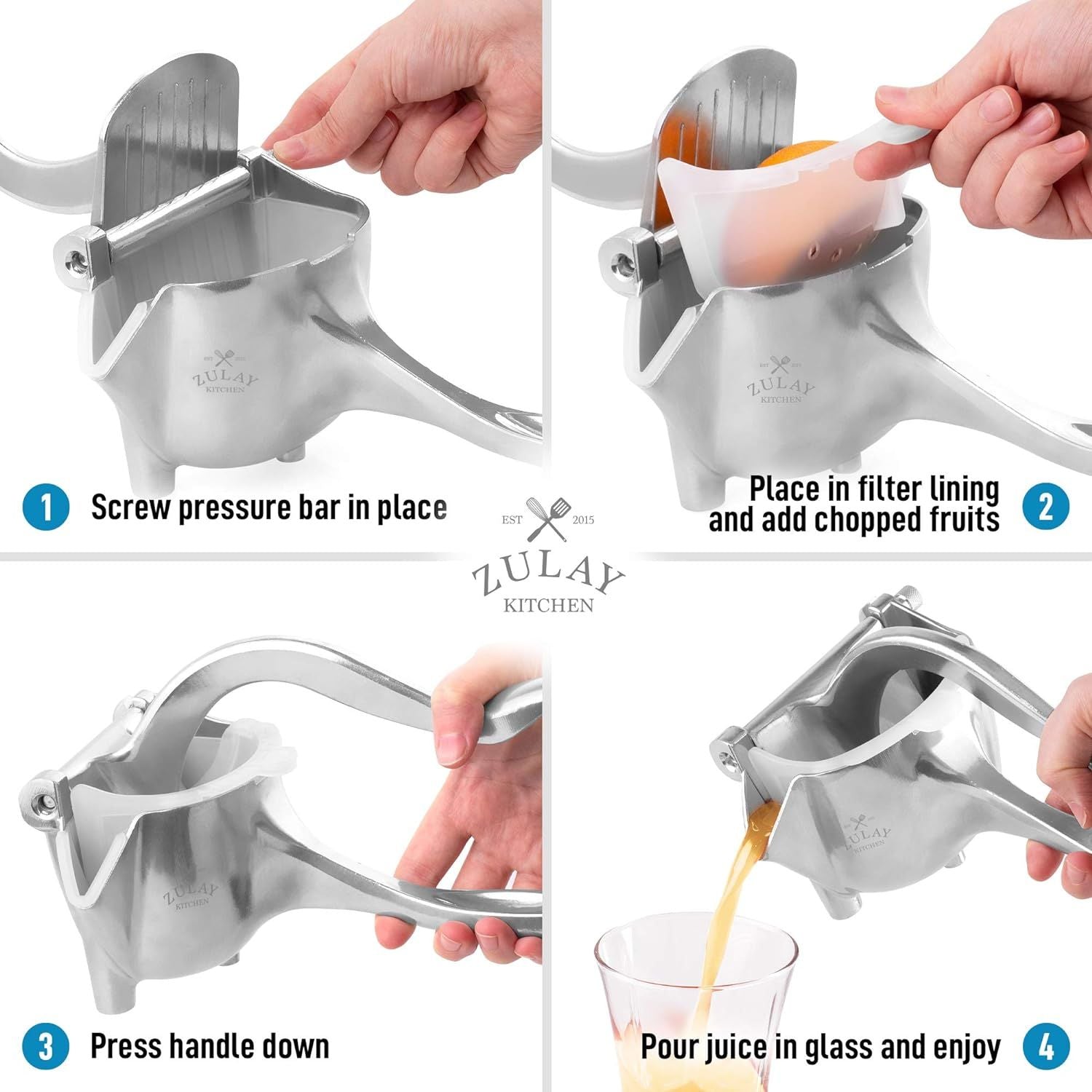 EST 2015
ZULAY
KITCHEN

1 Screw pressure bar in place

EST 2015
ZULAY
KITCHEN

Place in filter lining and add chopped fruits 2

EST 2015
ZULAY
KITCHEN

ZULAY
KITCHEN

3 Press handle down

ZULAY
KITCHEN

Pour juice in glass and enjoy 4