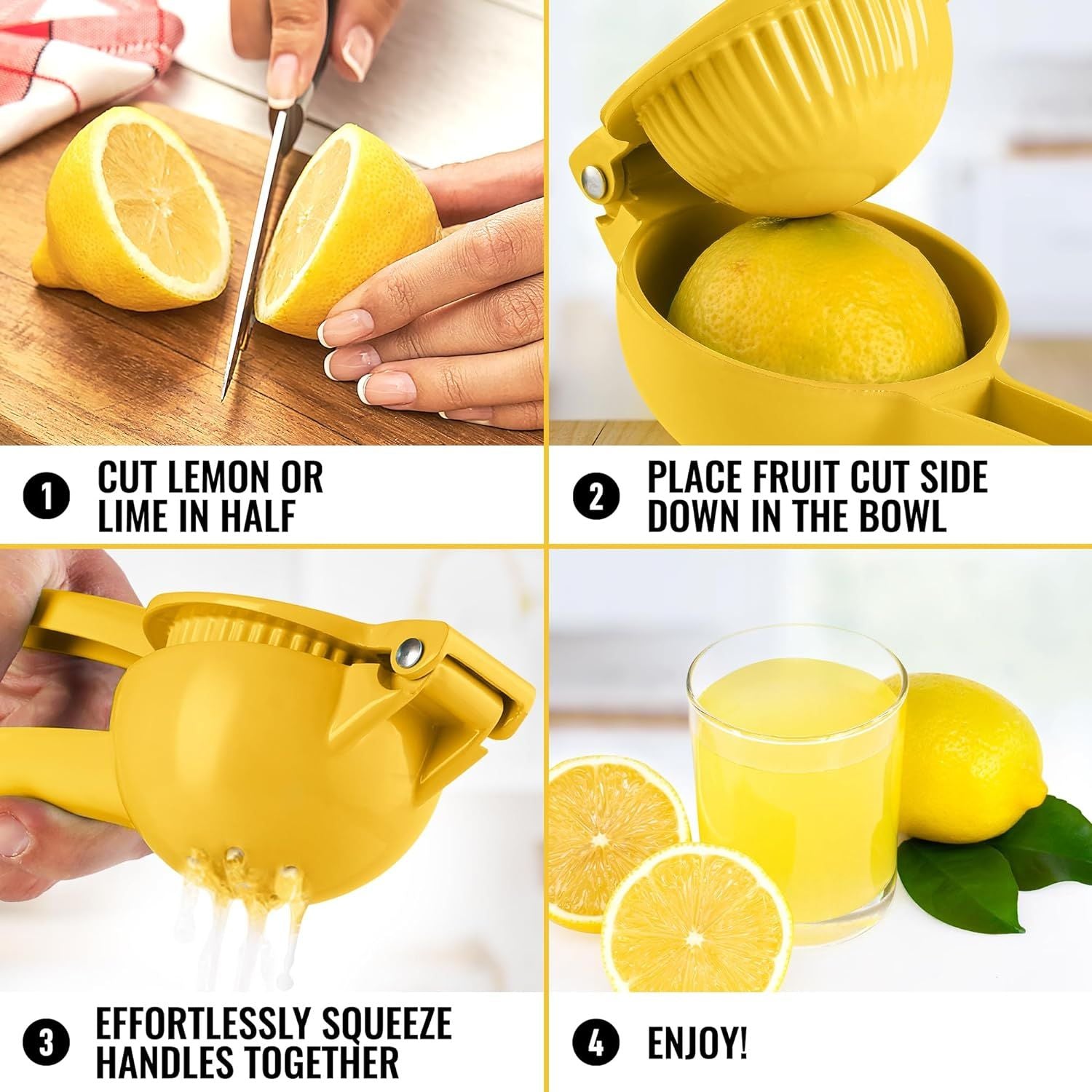 1 CUT LEMON OR LIME IN HALF

2 PLACE FRUIT CUT SIDE DOWN IN THE BOWL

3 EFFORTLESSLY SQUEEZE HANDLES TOGETHER

4 ENJOY!