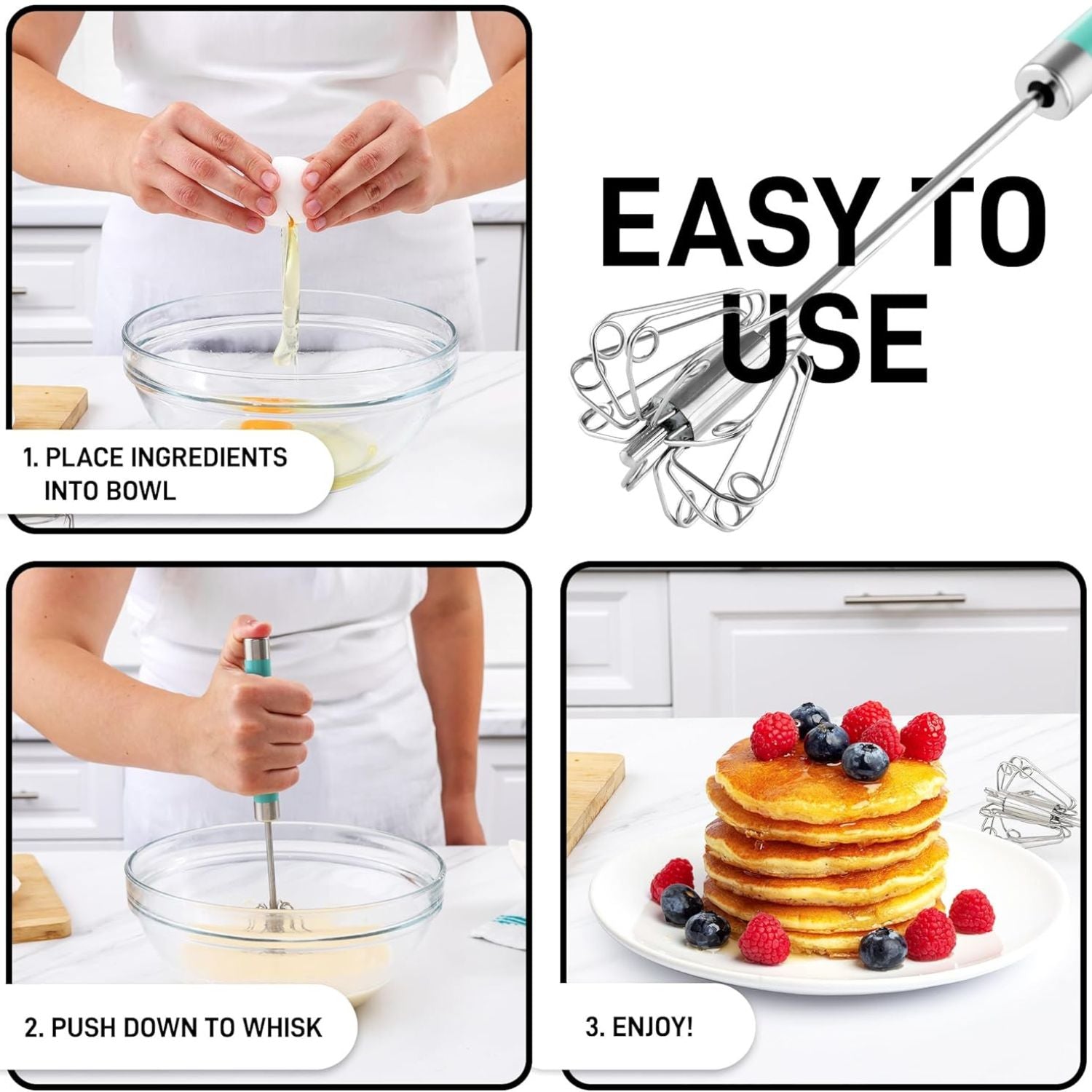 EASY TO USE

1. PLACE INGREDIENTS INTO BOWL

2. PUSH DOWN TO WHISK

3. ENJOY!