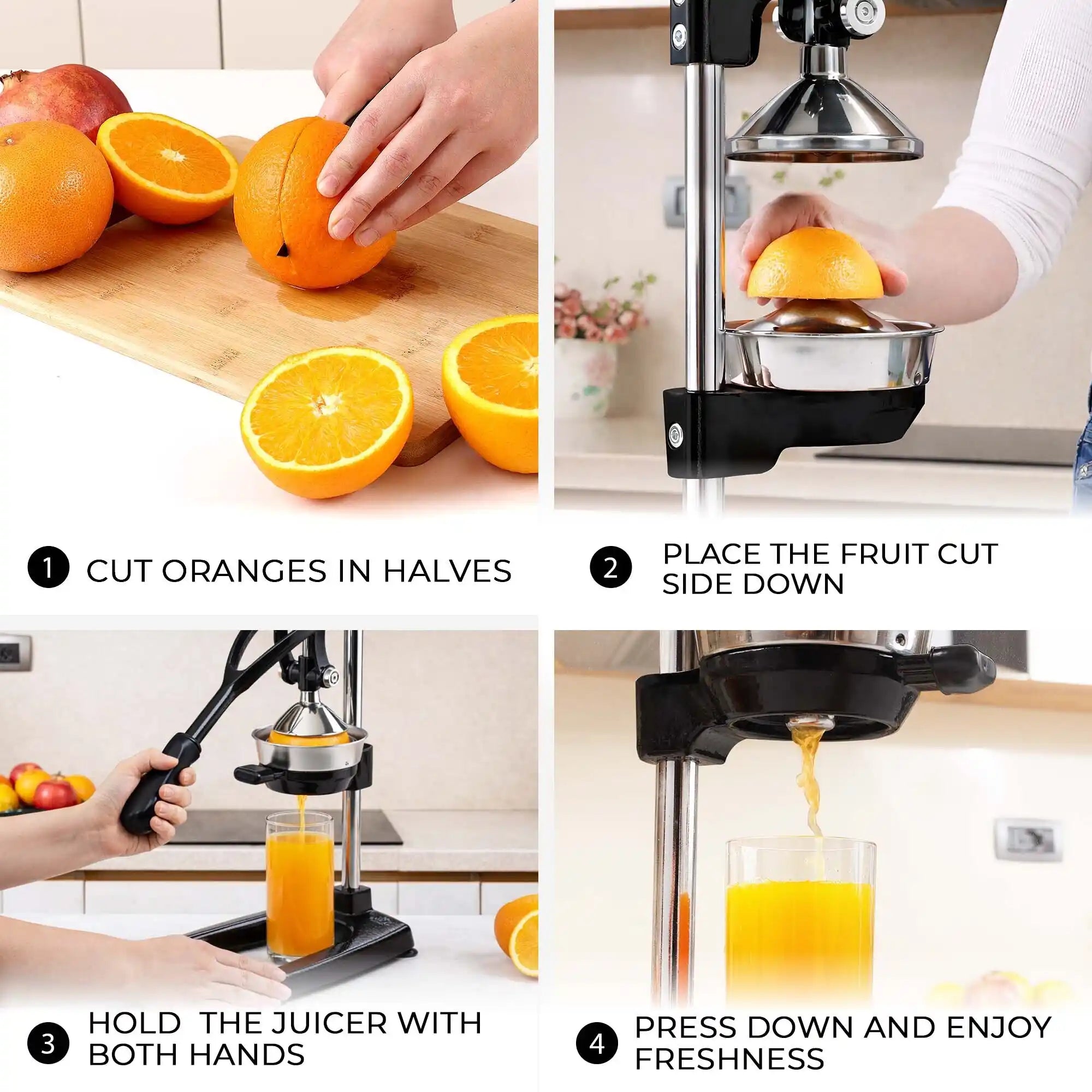 1 CUT ORANGES IN HALVES

2 PLACE THE FRUIT CUT SIDE DOWN

3 HOLD THE JUICER WITH BOTH HANDS

4 PRESS DOWN AND ENJOY FRESHNESS