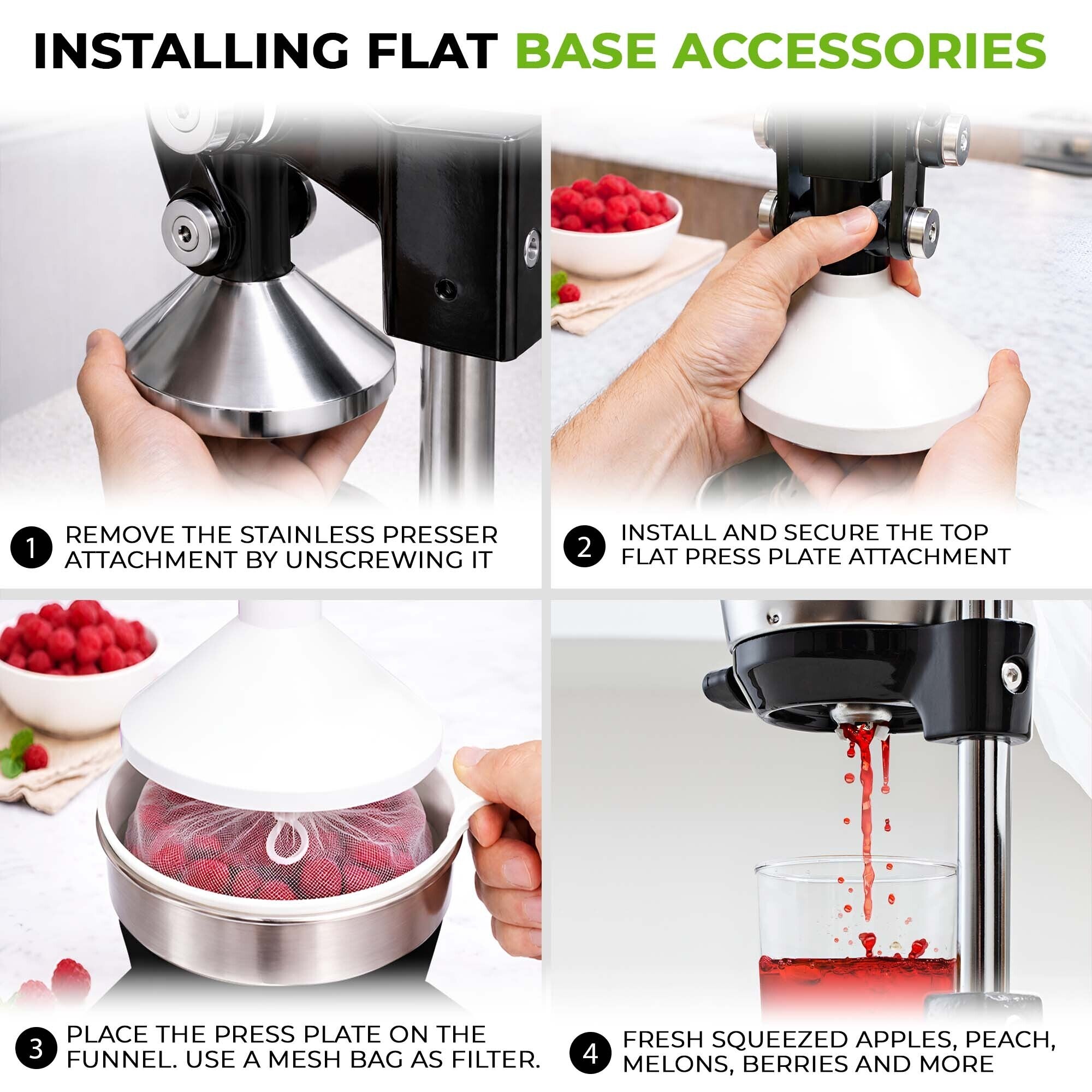 INSTALLING FLAT BASE ACCESSORIES

1 REMOVE THE STAINLESS PRESSER ATTACHMENT BY UNSCREWING IT

2 INSTALL AND SECURE THE TOP FLAT PRESS PLATE ATTACHMENT

3 PLACE THE PRESS PLATE ON THE FUNNEL. USE A MESH BAG AS FILTER.

4 FRESH SQUEEZED APPLES, PEACH, MELONS, BERRIES AND MORE