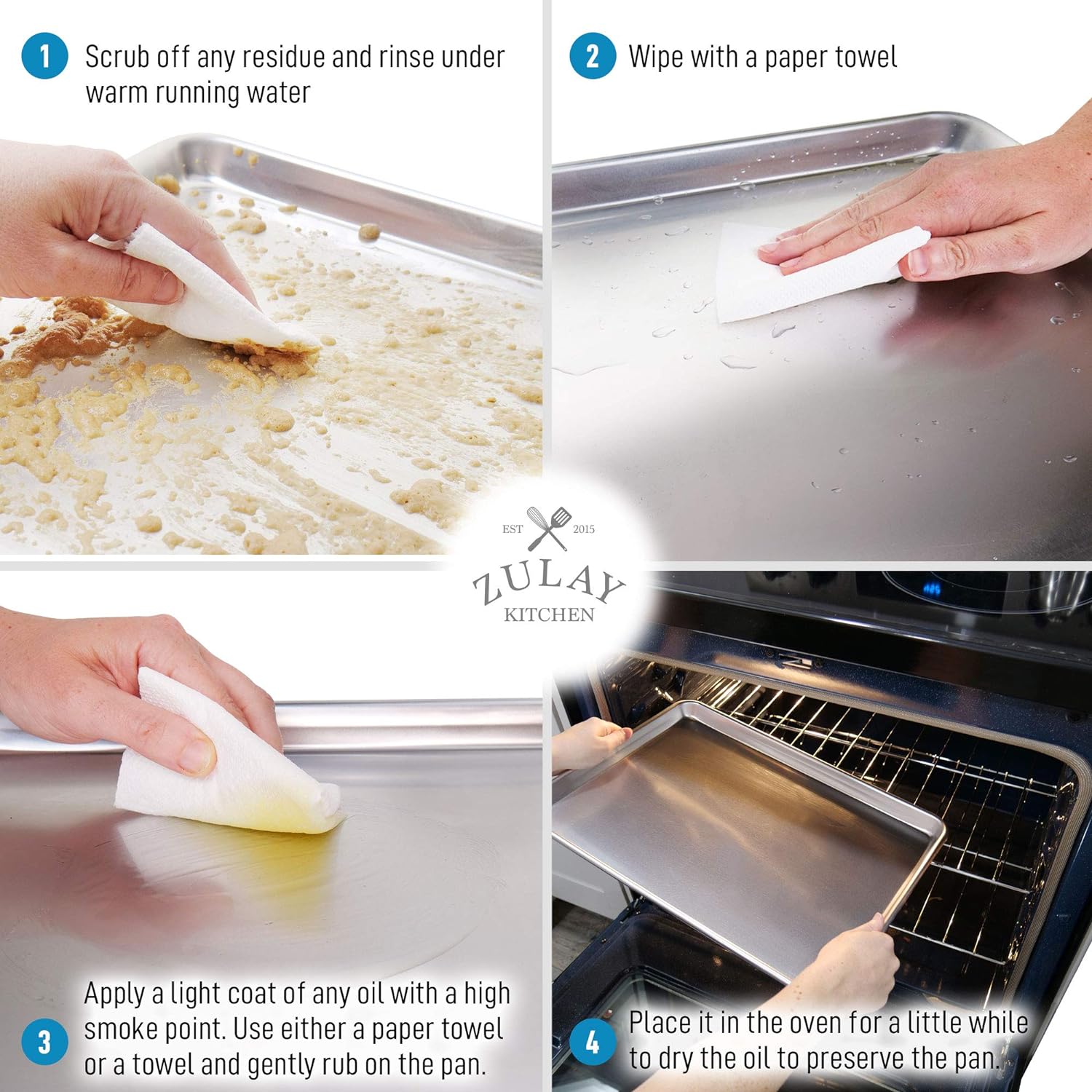 1 Scrub off any residue and rinse under warm running water

2 Wipe with a paper towel

EST 2015
ZULAY
KITCHEN

3 Apply a light coat of any oil with a high smoke point. Use either a paper towel or a towel and gently rub on the pan.

4 Place it in the oven for a little while to dry the oil to preserve the pan.