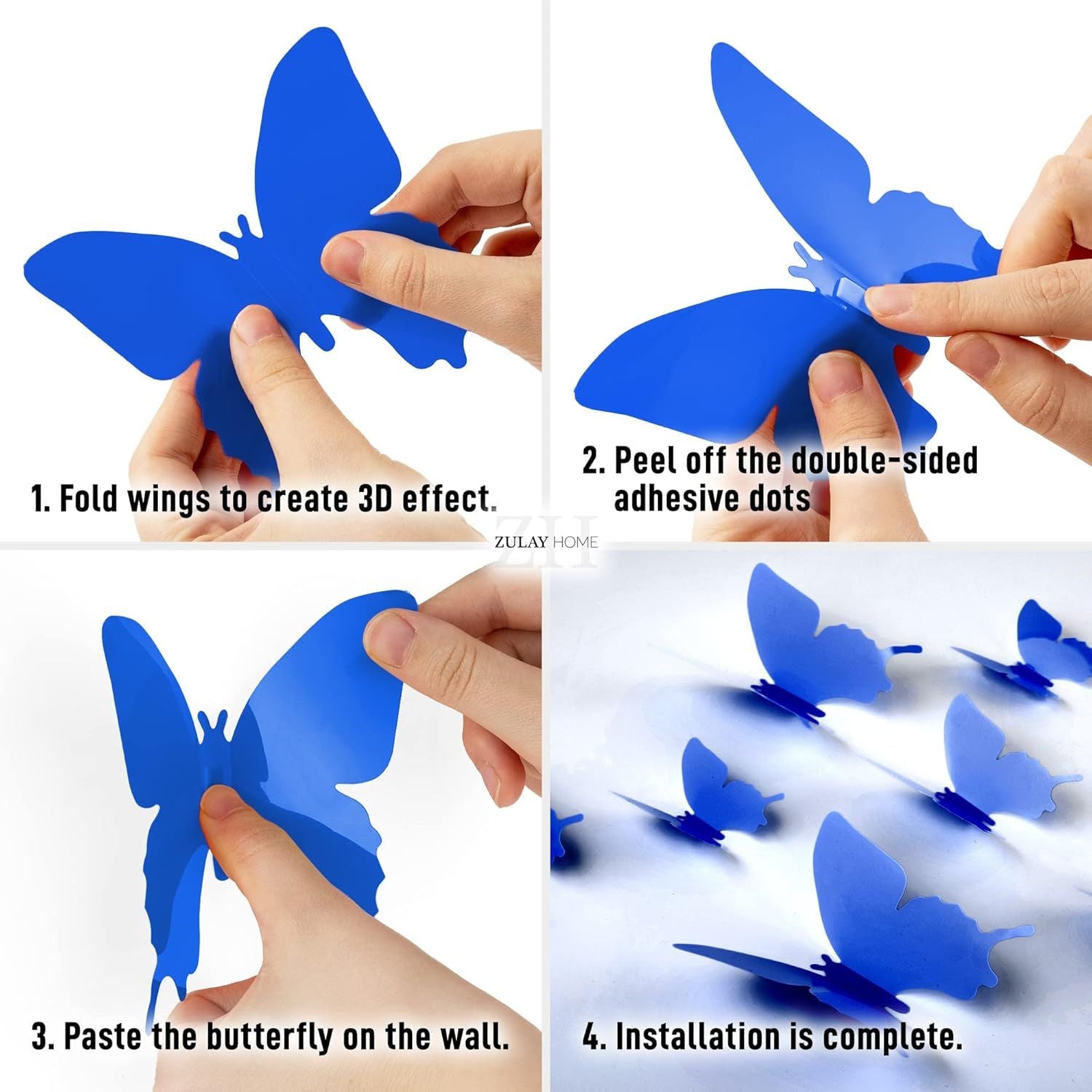 1. Fold wings to create 3D effect.

2. Peel off the double-sided adhesive dots

ZH
ZULAY HOME

3. Paste the butterfly on the wall.

4. Installation is complete.