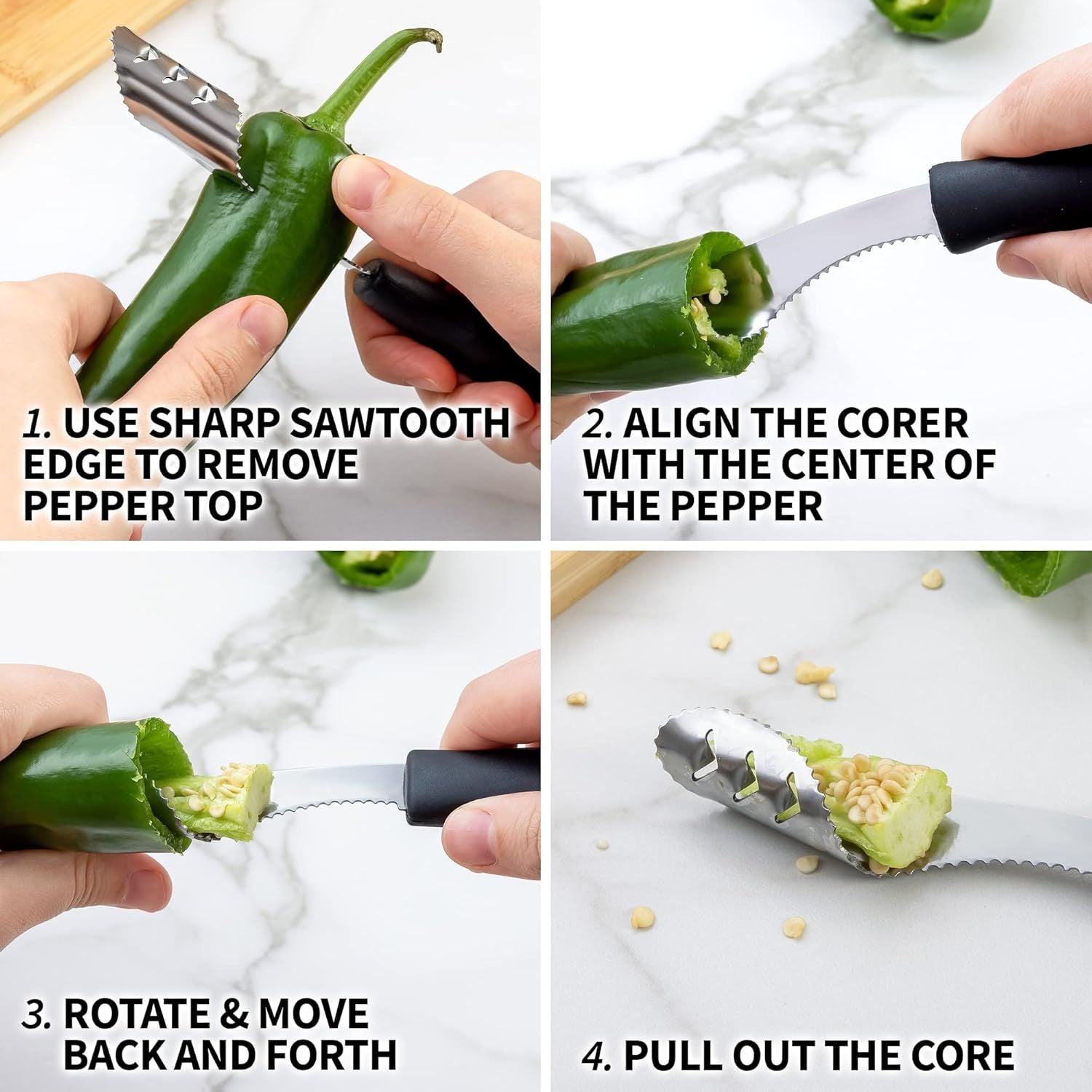 1. USE SHARP SAWTOOTH EDGE TO REMOVE PEPPER TOP

2. ALIGN THE CORER WITH THE CENTER OF THE PEPPER

3. ROTATE & MOVE BACK AND FORTH

4. PULL OUT THE CORE